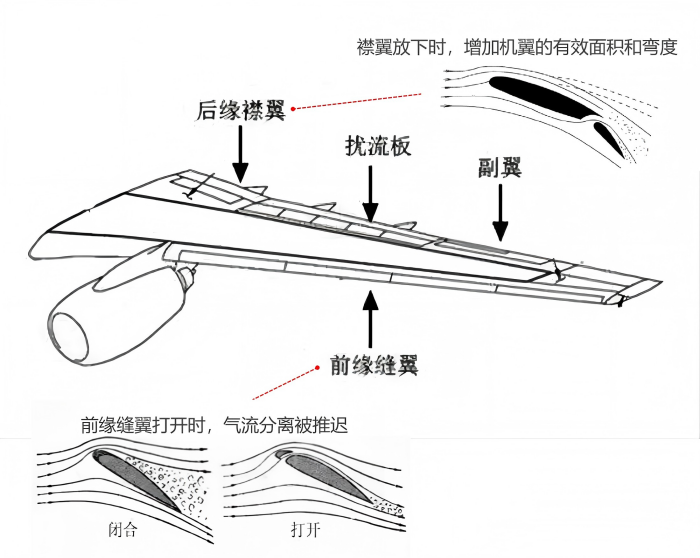 襟翼放下时，增加机翼的有效面积和弯度

后缘襟翼

扰流板

副翼

前缘缝翼

前缘缝翼打开时，气流分离被推迟

闭合

打开